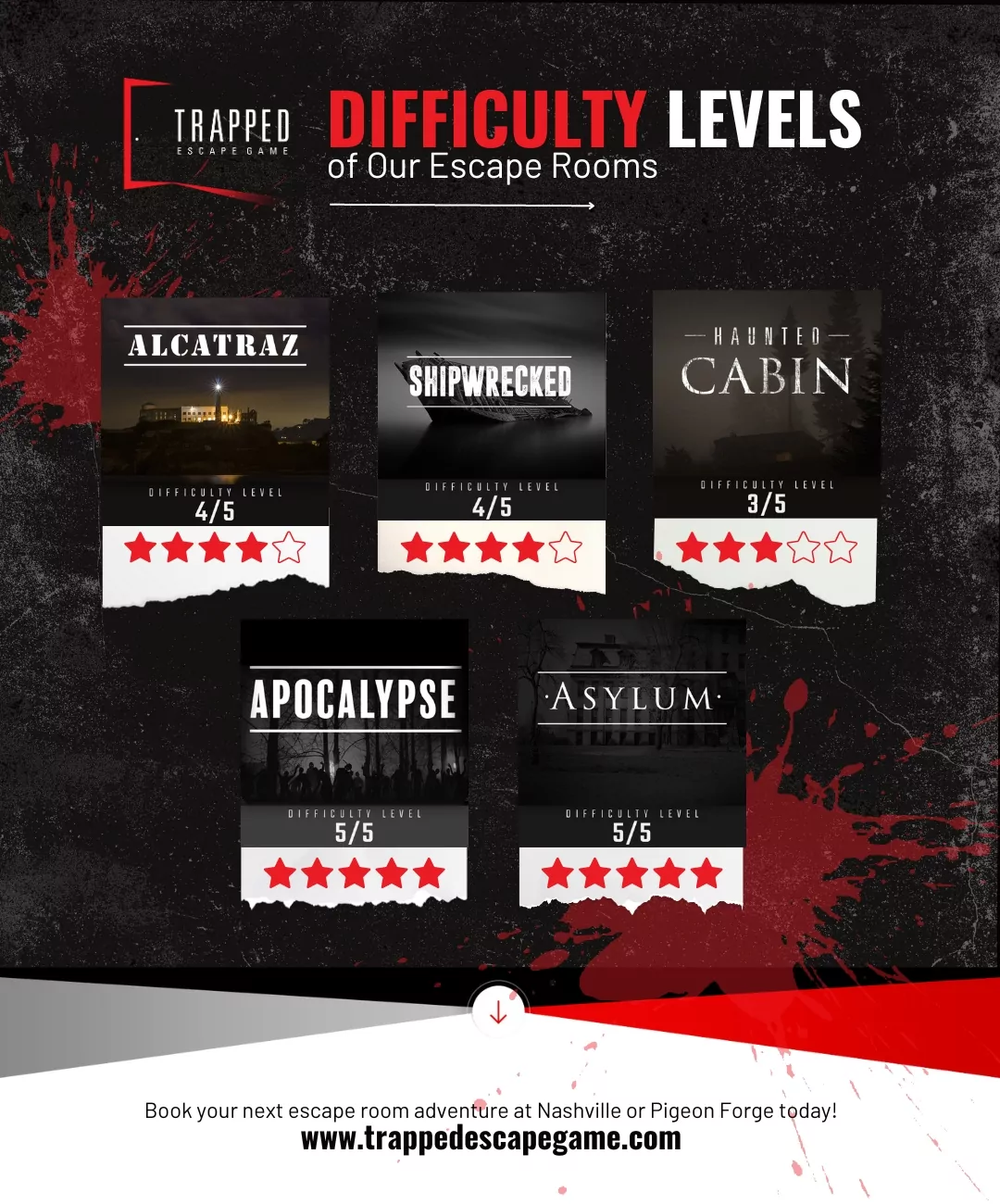 TRAPPED
ESCAPE GAME

DIFFICULTY LEVELS
of Our Escape Rooms

ALCATRAZ
DIFFICULTY LEVEL
4/5

SHIPWRECKED
DIFFICULTY LEVEL
4/5

HAUNTED
CABIN
DIFFICULTY LEVEL
3/5

APOCALYPSE
DIFFICULTY LEVEL
5/5

·ASYLUM·
DIFFICULTY LEVEL
5/5

Book your next escape room adventure at Nashville or Pigeon Forge today!
www.trappedescapegame.com